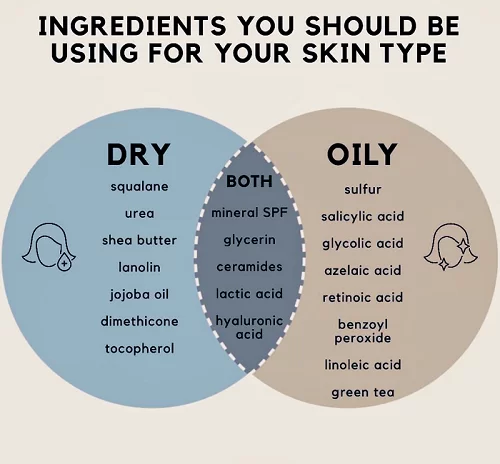 INGREDIENTS YOU SHOULD BE USING FOR YOUR SKIN TYPE

DRY

squalane

urea

shea butter

lanolin

jojoba oil

dimethicone

tocopherol

BOTH

mineral SPF

glycerin

ceramides

lactic acid

hyaluronic acid

OILY

sulfur

salicylic acid

glycolic acid

azelaic acid

retinoic acid

benzoyl peroxide

linoleic acid

green tea